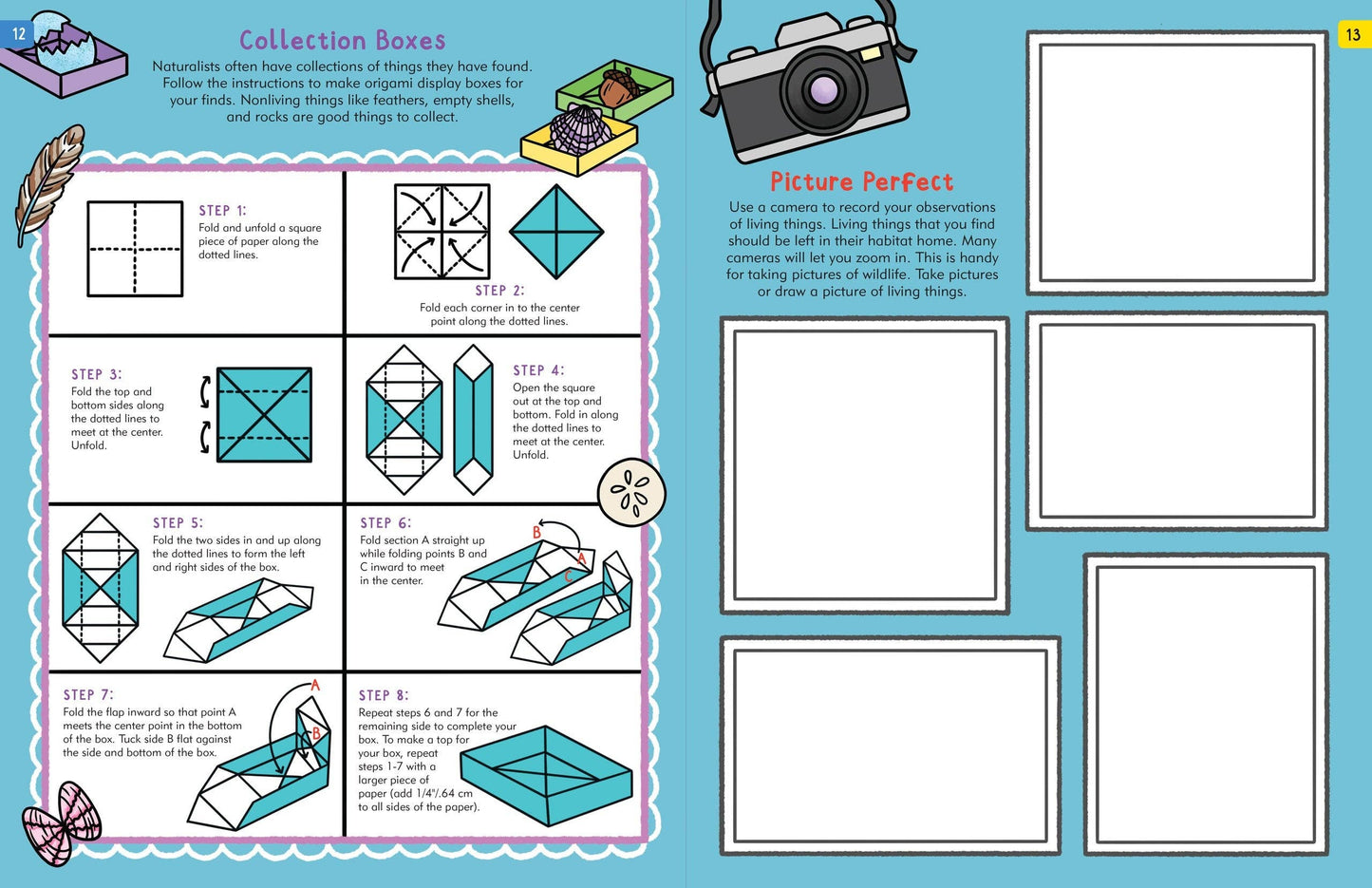 12

Collection Boxes

Naturalists often have collections of things they have found. Follow the instructions to make origami display boxes for your finds. Nonliving things like feathers, empty shells, and rocks are good things to collect.

STEP 1:
Fold and unfold a square piece of paper along the dotted lines.

STEP 2:
Fold each corner in to the center point along the dotted lines.

STEP 3:
Fold the top and bottom sides along the dotted lines to meet at the center. Unfold.

STEP 4:
Open the square out at the top and bottom. Fold in along the dotted lines to meet at the center. Unfold.

STEP 5:
Fold the two sides in and up along the dotted lines to form the left and right sides of the box.

STEP 6:
Fold section A straight up while folding points B and C inward to meet in the center.

B
A
C

STEP 7:
Fold the flap inward so that point A meets the center point in the bottom of the box. Tuck side B flat against the side and bottom of the box.

A
B

STEP 8:
Repeat steps 6 and 7 for the remaining side to complete your box. To make a top for your box, repeat steps 1-7 with a larger piece of paper (add 1/4"/.64 cm to all sides of the paper).

13

Picture Perfect

Use a camera to record your observations of living things. Living things that you find should be left in their habitat home. Many cameras will let you zoom in. This is handy for taking pictures of wildlife. Take pictures or draw a picture of living things.